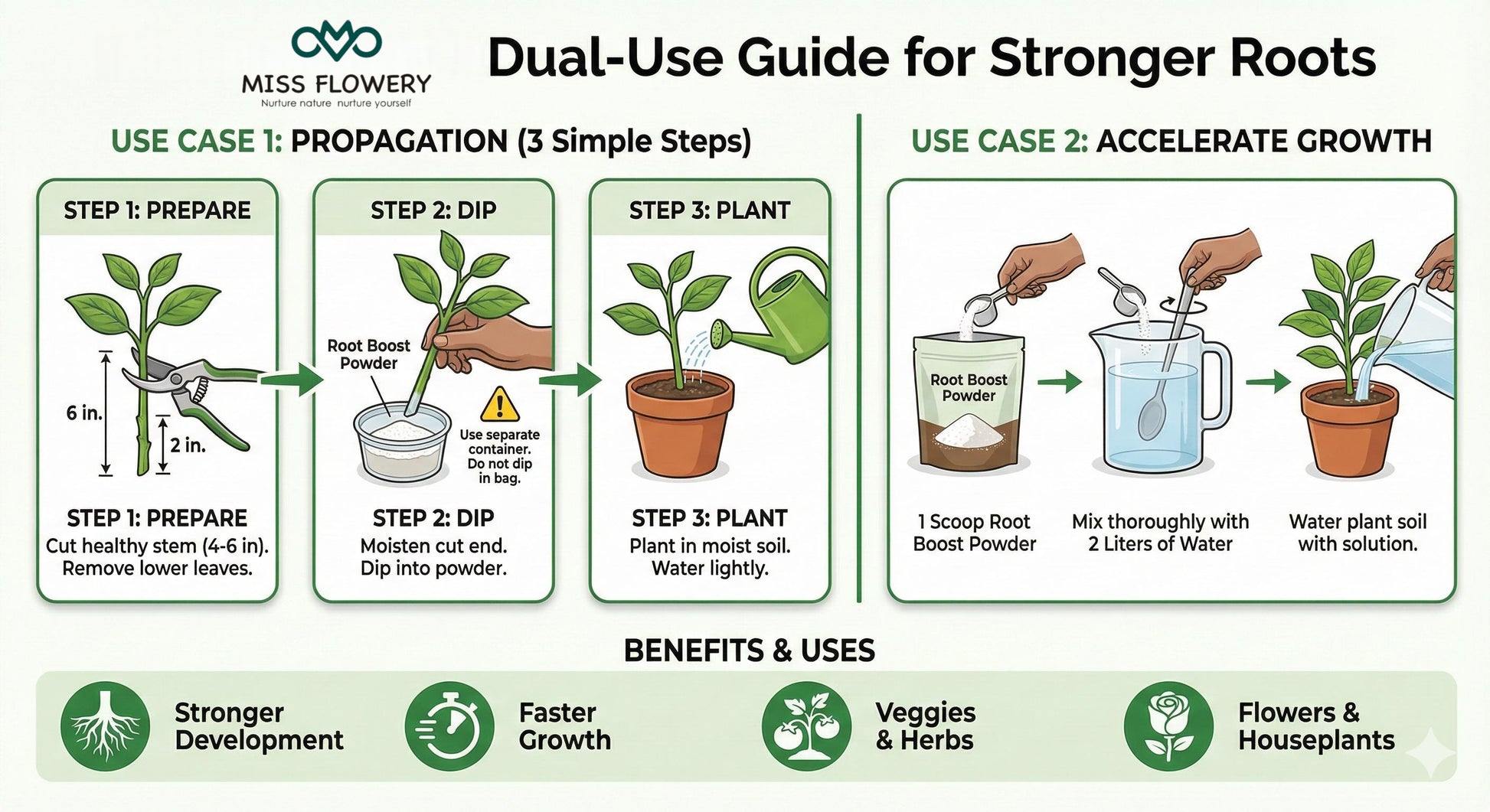 MISS FLOWERY
Nurture nature nurture yourself

Dual-Use Guide for Stronger Roots

USE CASE 1: PROPAGATION (3 Simple Steps)

STEP 1: PREPARE

6 in.
2 in.

STEP 1: PREPARE
Cut healthy stem (4-6 in). Remove lower leaves.

STEP 2: DIP

Root Boost Powder

Use separate container. Do not dip in bag.

STEP 2: DIP
Moisten cut end. Dip into powder.

STEP 3: PLANT

STEP 3: PLANT
Plant in moist soil. Water lightly.

USE CASE 2: ACCELERATE GROWTH

Root Boost Powder

1 Scoop Root Boost Powder

Mix thoroughly with 2 Liters of Water

Water plant soil with solution.

BENEFITS & USES

Stronger Development

Faster Growth

Veggies & Herbs

Flowers & Houseplants