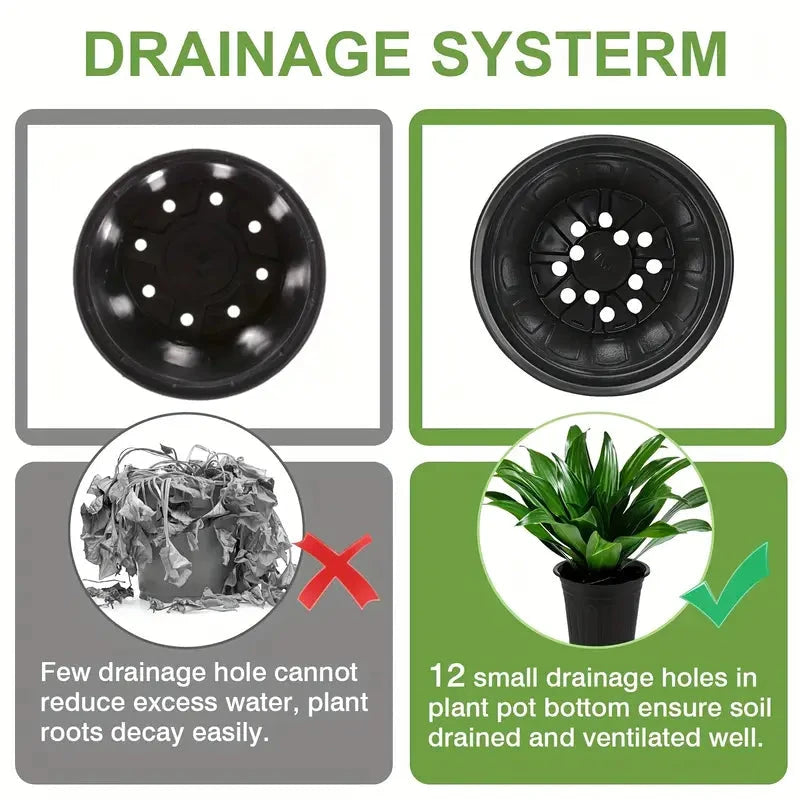 DRAINAGE SYSTERM

Few drainage hole cannot reduce excess water, plant roots decay easily.

12 small drainage holes in plant pot bottom ensure soil drained and ventilated well.